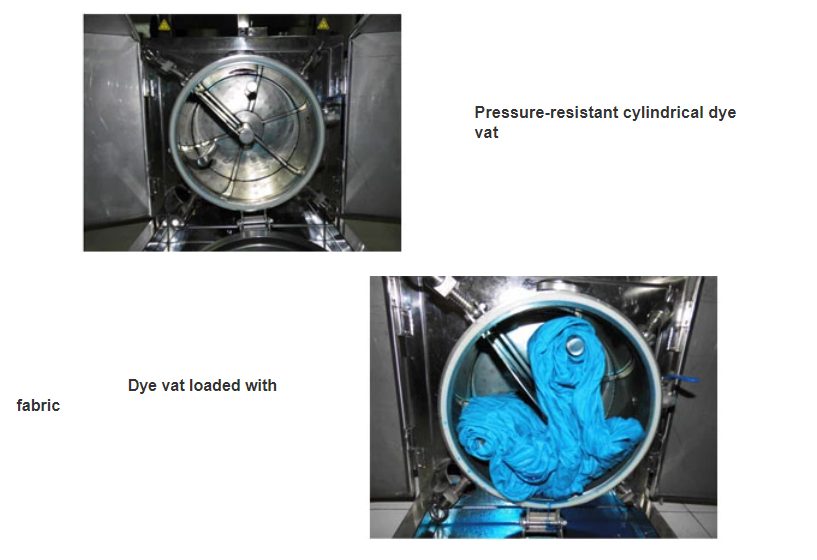 Pressure-resistant cylindrical dye vat

Dye vat loaded with fabric